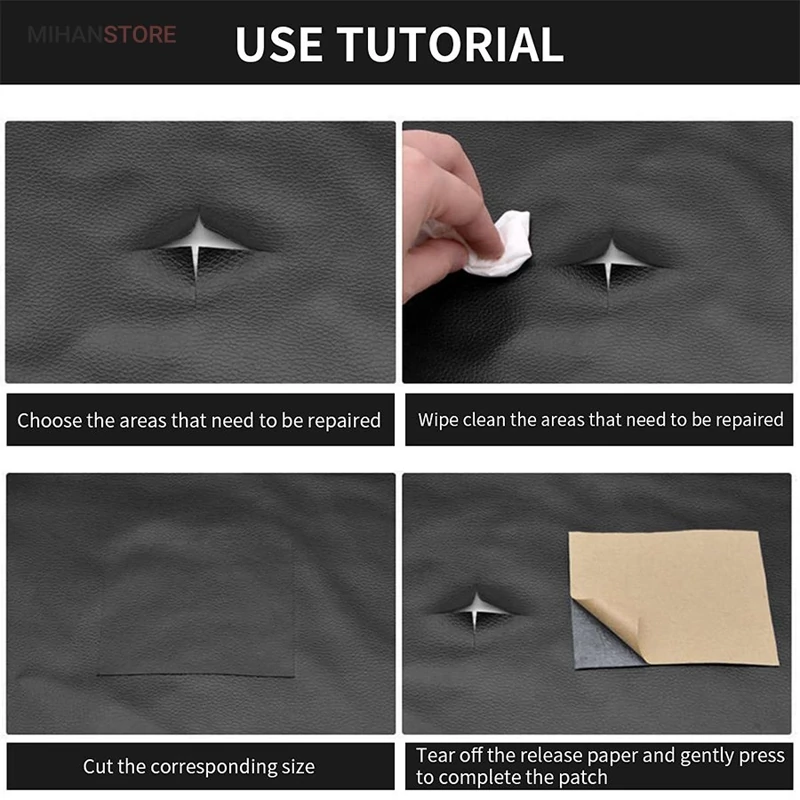 MIHANSTORE

USE TUTORIAL

Choose the areas that need to be repaired

Wipe clean the areas that need to be repaired

Cut the corresponding size

Tear off the release paper and gently press to complete the patch