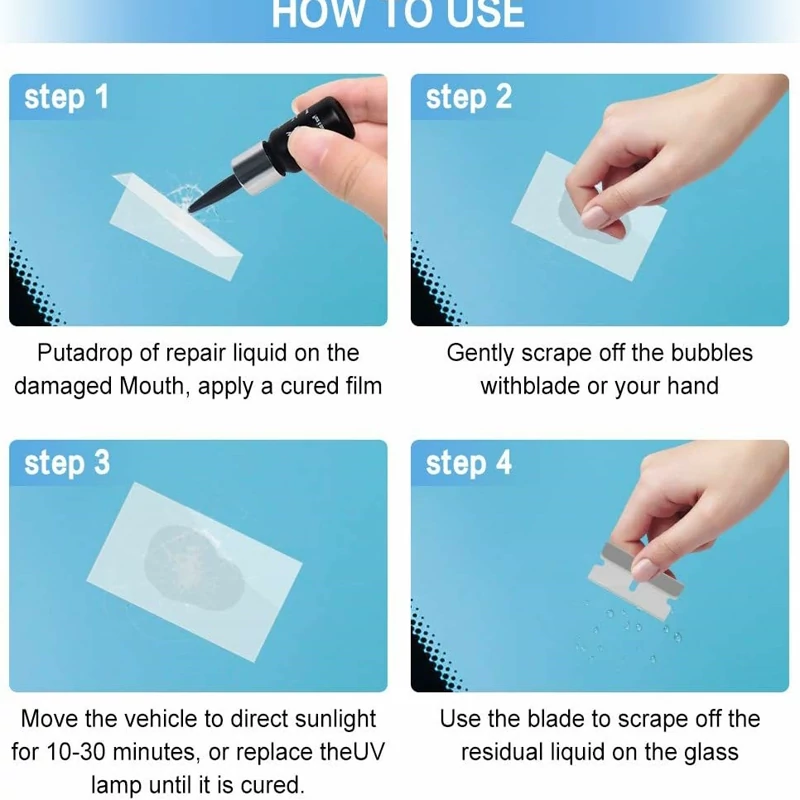 HOW TO USE

step 1

Putadrop of repair liquid on the damaged Mouth, apply a cured film

step 2

Gently scrape off the bubbles withblade or your hand

step 3

Move the vehicle to direct sunlight for 10-30 minutes, or replace theUV lamp until it is cured.

step 4

Use the blade to scrape off the residual liquid on the glass